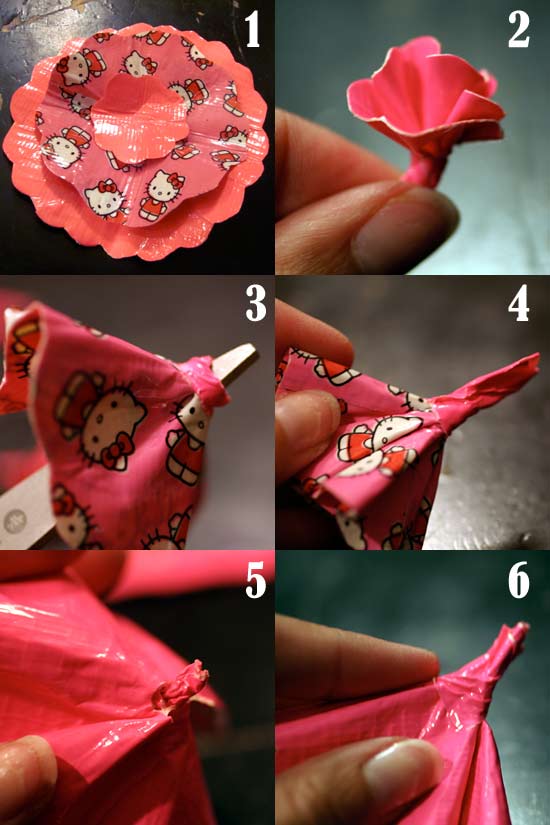 1
2
3
4
5
6